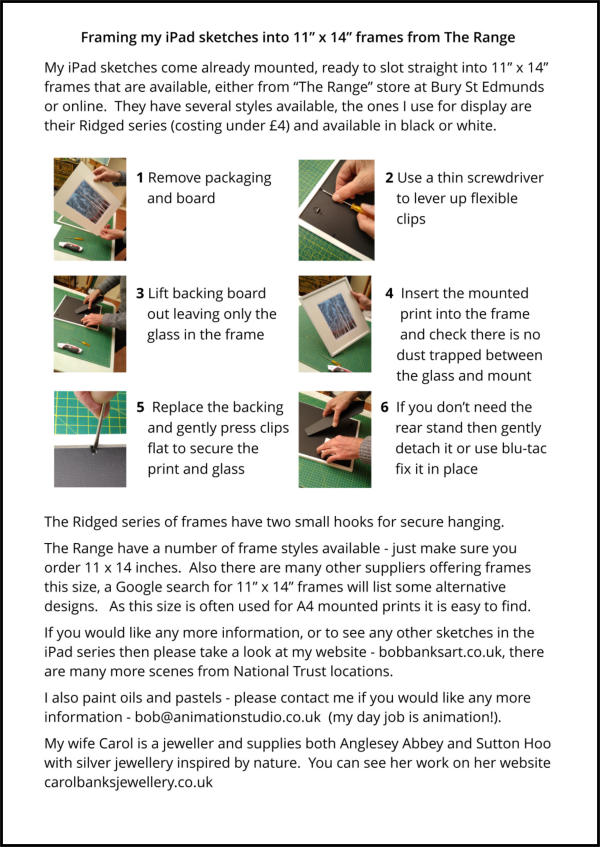 Framing my iPad sketches into 11” x 14” frames from The Range

My iPad sketches come already mounted, ready to slot straight into 11” x 14” frames that are available, either from “The Range” store at Bury St Edmunds or online. They have several styles available, the ones I use for display are their Ridged series (costing under £4) and available in black or white.

1 Remove packaging and board

2 Use a thin screwdriver to lever up flexible clips

3 Lift backing board out leaving only the glass in the frame

4 Insert the mounted print into the frame and check there is no dust trapped between the glass and mount

5 Replace the backing and gently press clips flat to secure the print and glass

6 If you don’t need the rear stand then gently detach it or use blu-tac fix it in place

The Ridged series of frames have two small hooks for secure hanging.

The Range have a number of frame styles available - just make sure you order 11 x 14 inches. Also there are many other suppliers offering frames this size, a Google search for 11” x 14” frames will list some alternative designs. As this size is often used for A4 mounted prints it is easy to find.

If you would like any more information, or to see any other sketches in the iPad series then please take a look at my website - bobbanksart.co.uk, there are many more scenes from National Trust locations.

I also paint oils and pastels - please contact me if you would like any more information - bob@animationstudio.co.uk (my day job is animation!).

My wife Carol is a jeweller and supplies both Anglesey Abbey and Sutton Hoo with silver jewellery inspired by nature. You can see her work on her website carolbanksjewellery.co.uk