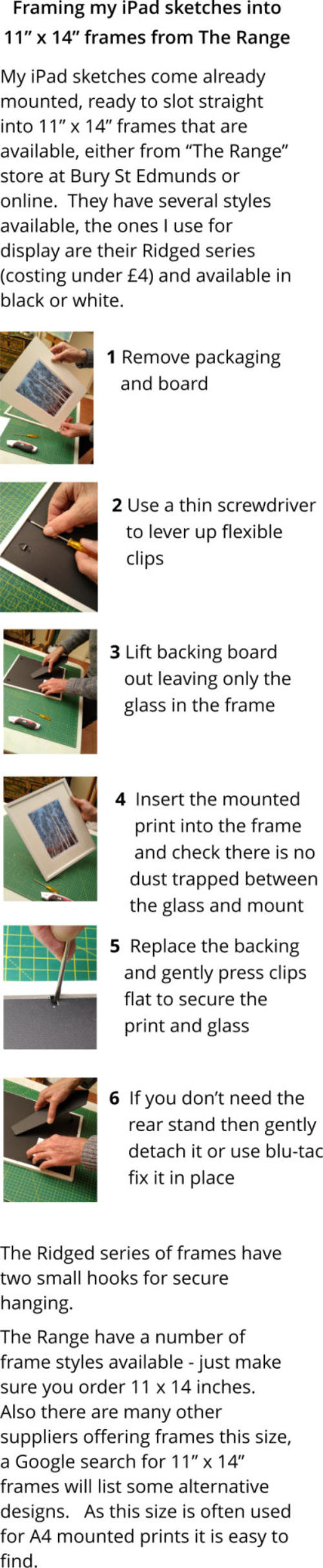 Framing my iPad sketches into 11” x 14” frames from The Range

My iPad sketches come already mounted, ready to slot straight into 11” x 14” frames that are available, either from “The Range” store at Bury St Edmunds or online. They have several styles available, the ones I use for display are their Ridged series (costing under £4) and available in black or white.

1 Remove packaging and board

2 Use a thin screwdriver to lever up flexible clips

3 Lift backing board out leaving only the glass in the frame

4 Insert the mounted print into the frame and check there is no dust trapped between the glass and mount

5 Replace the backing and gently press clips flat to secure the print and glass

6 If you don’t need the rear stand then gently detach it or use blu-tac fix it in place

The Ridged series of frames have two small hooks for secure hanging.

The Range have a number of frame styles available - just make sure you order 11 x 14 inches. Also there are many other suppliers offering frames this size, a Google search for 11” x 14” frames will list some alternative designs. As this size is often used for A4 mounted prints it is easy to find.